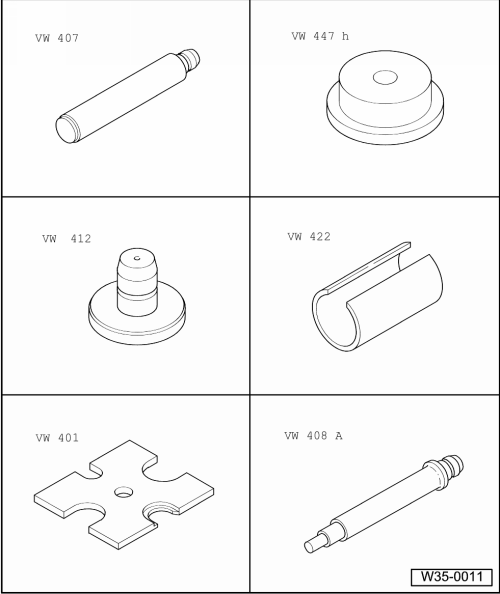 VW 407

VW 447 h

VW 412

VW 422

VW 401

VW 408 A

W35-0011