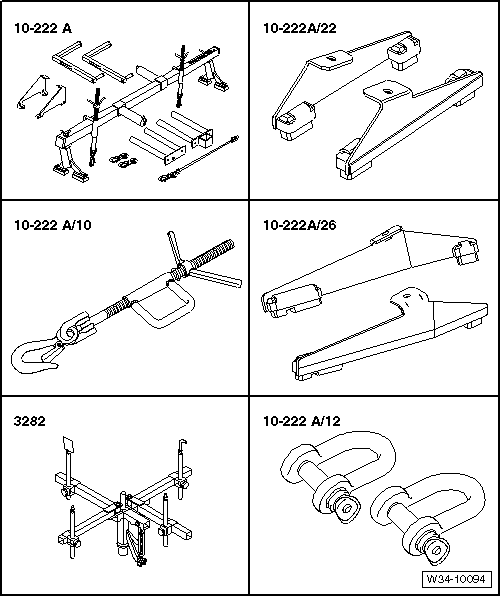 10-222 A

10-222A/22

10-222 A/10

10-222A/26

3282

10-222 A/12

W34-10094