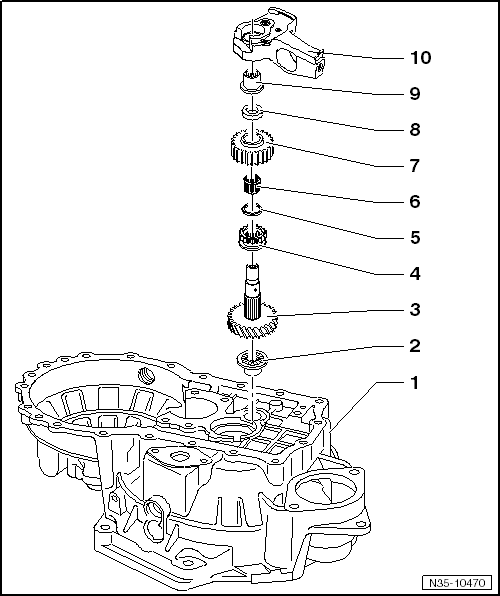 10
9
8
7
6
5
4
3
2
1
N35-10470