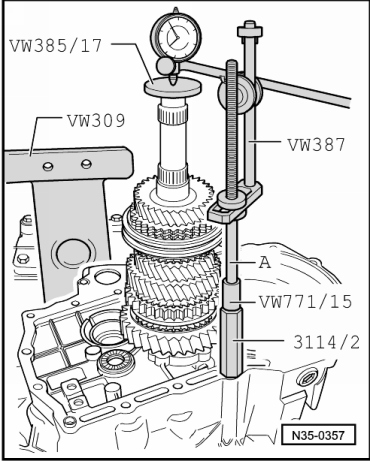 VW385/17

VW309

VW387

A

VW771/15

3114/2

N35-0357