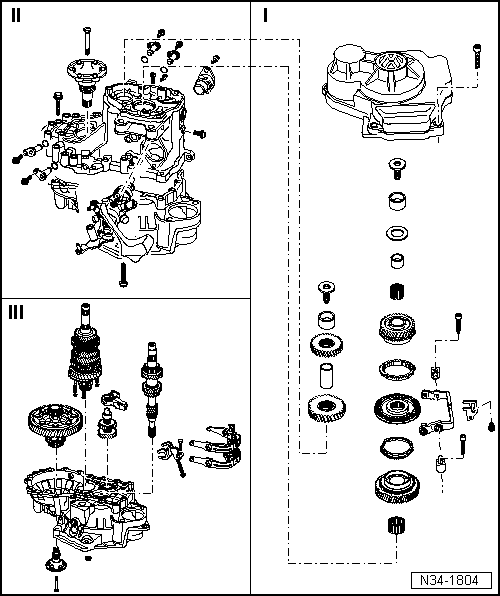 II

I

III

N34-1804