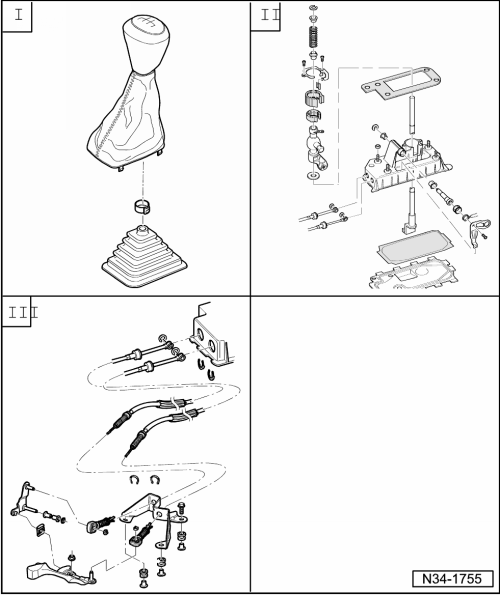 I

II

III

N34-1755