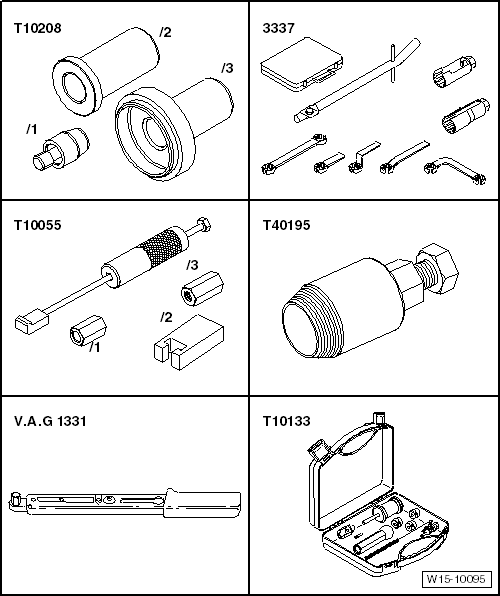 T10208
/2
/3
/1

3337

T10055
/3
/2
/1

T40195

V.A.G 1331

T10133

W15-10095