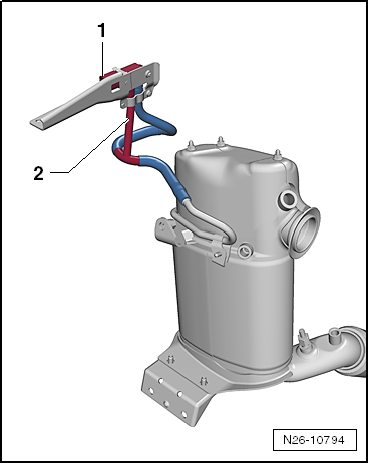 1

2

N26-10794