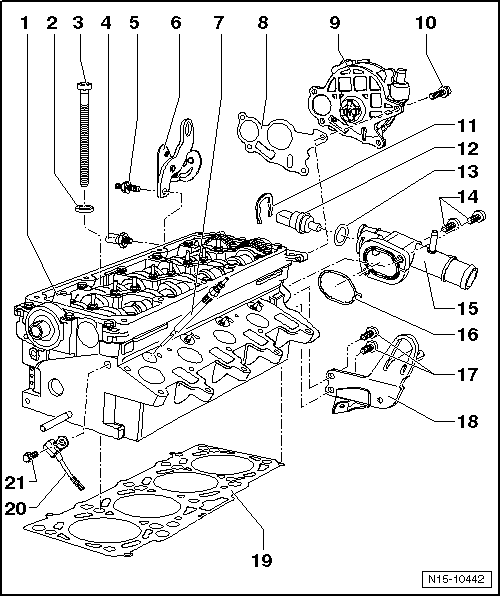 1 2 3 4 5 6 7 8 9 10

11
12
13
14
15
16
17
18

21
20

19

N15-10442