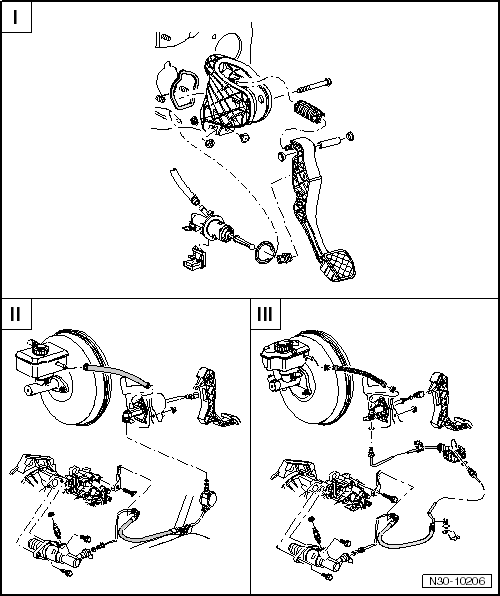 I

II

III

N30-10206