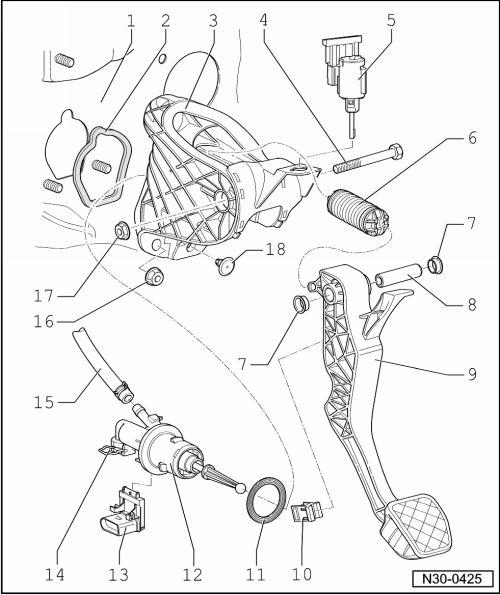 1 2 3 4 5
6
7
18
17
16
8
7
9
15
14 13 12 11 10
N30-0425