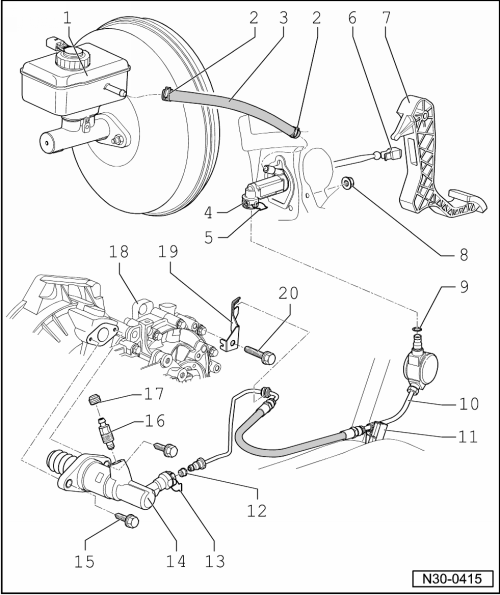 1
2
3
2
6
7
4
5
8
18
19
20
9
17
16
10
11
12
15
14
13
N30-0415