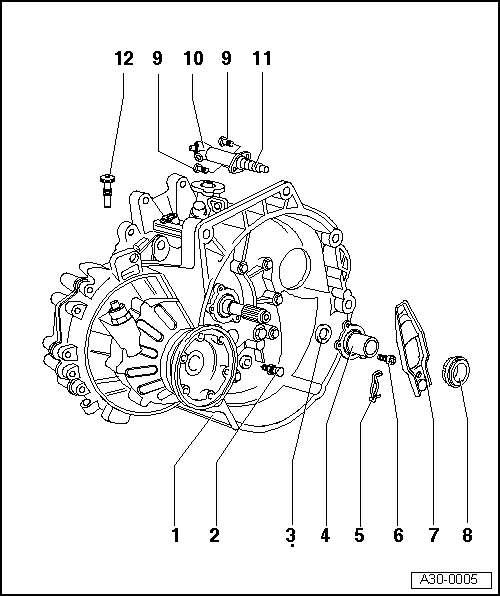 12 9 10 9 11

1 2 3 4 5 6 7 8

A30-0005