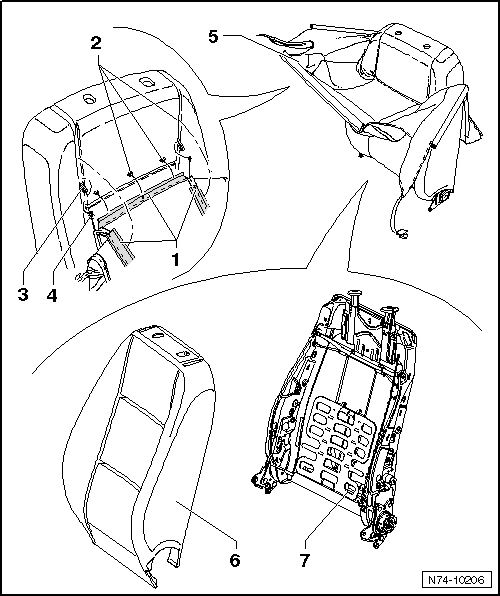 2
5
1
3
4
6
7
N74-10206