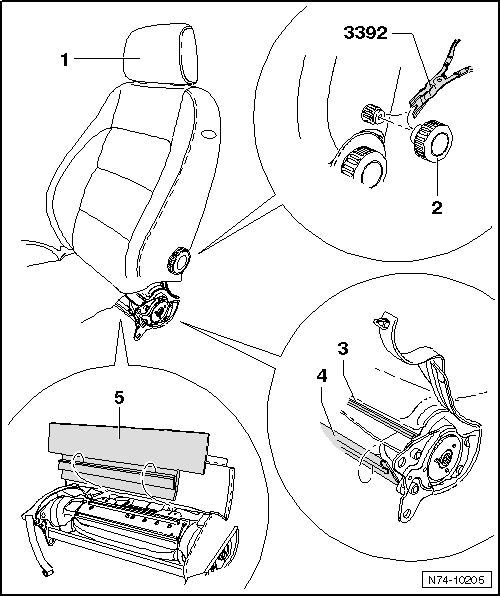 1
3392
2
3
4
5
N74-10205