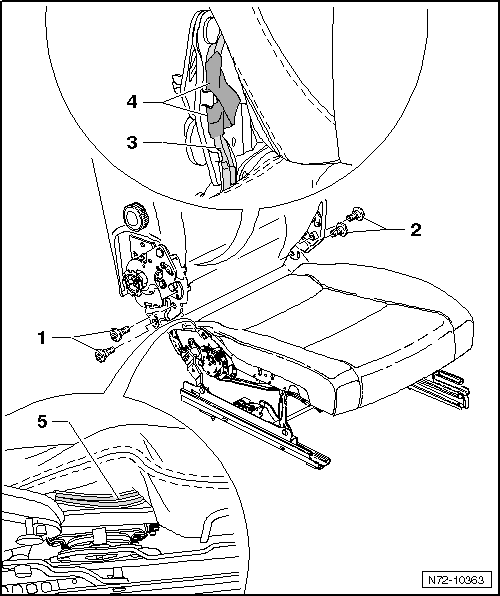 4
3
2
1
5
N72-10363