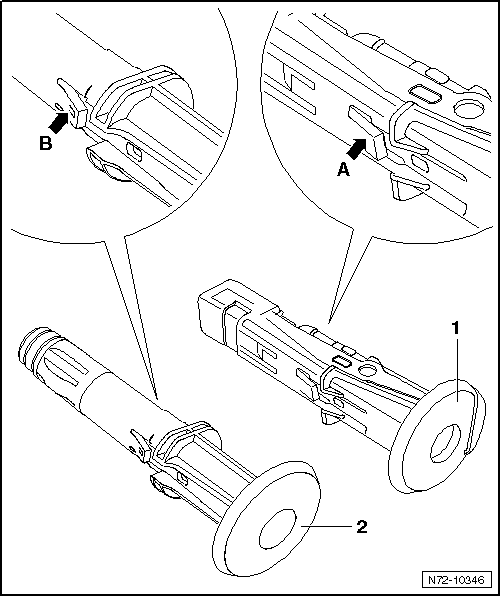 B
A
1
2
N72-10346