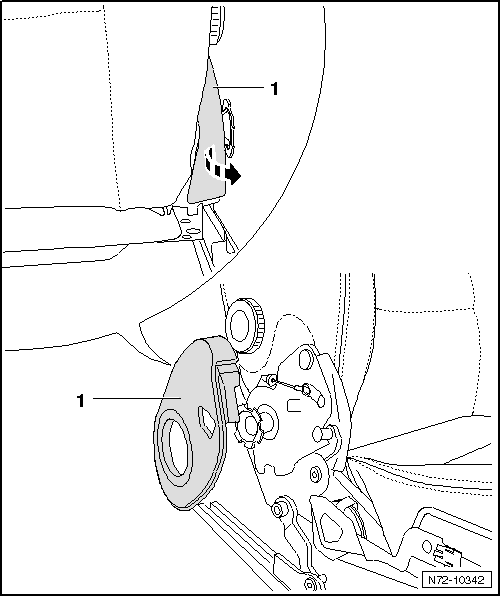 1

1

N72-10342