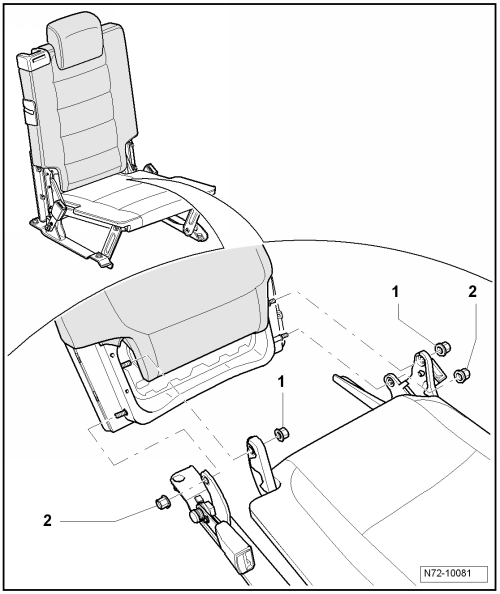 1
2
1
2
N72-10081