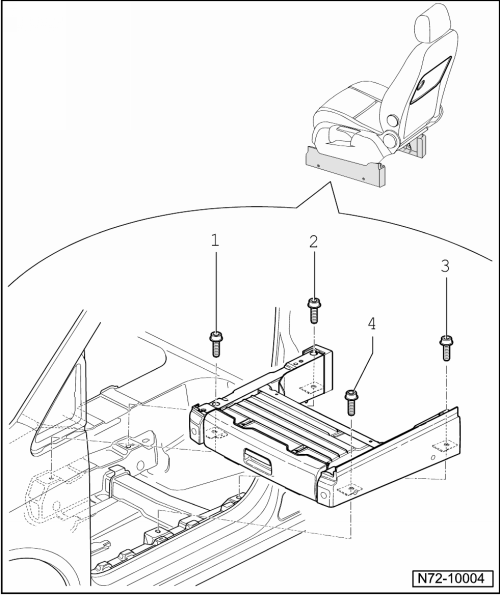 1
2
3
4
N72-10004