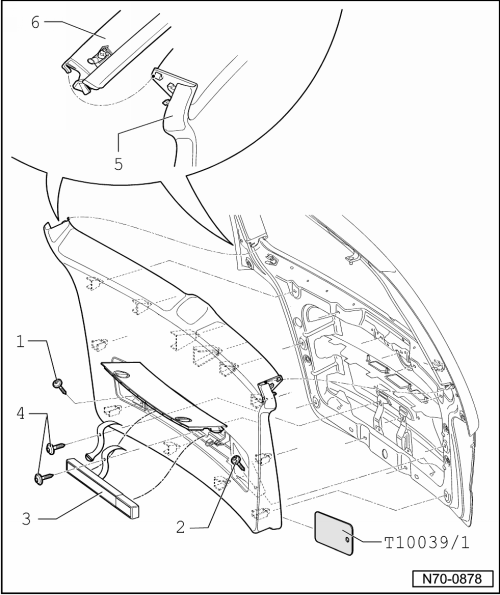 6
5
1
4
3
2
T10039/1
N70-0878