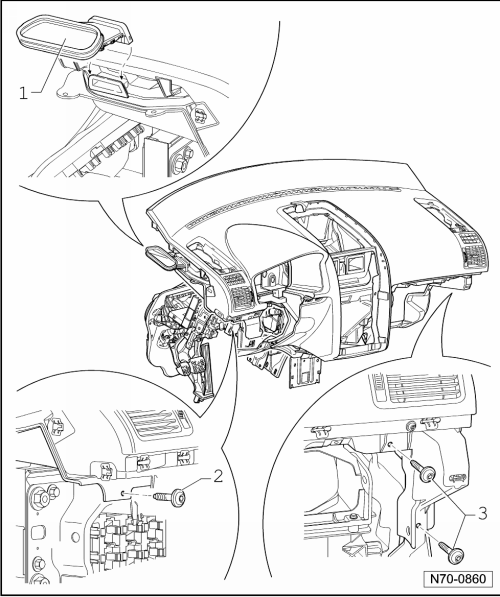 1
2
3
N70-0860