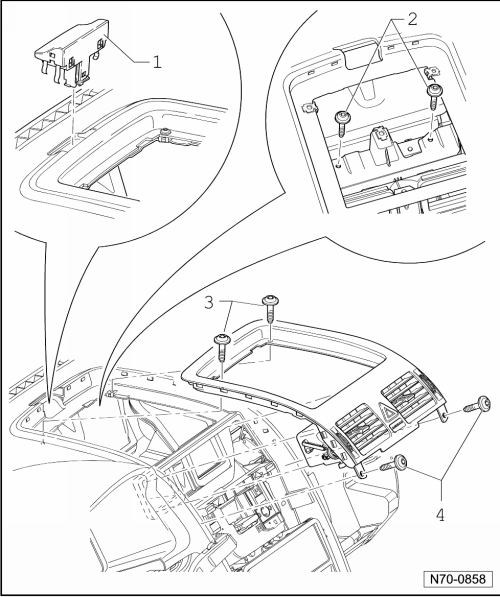 1
2
3
4
N70-0858