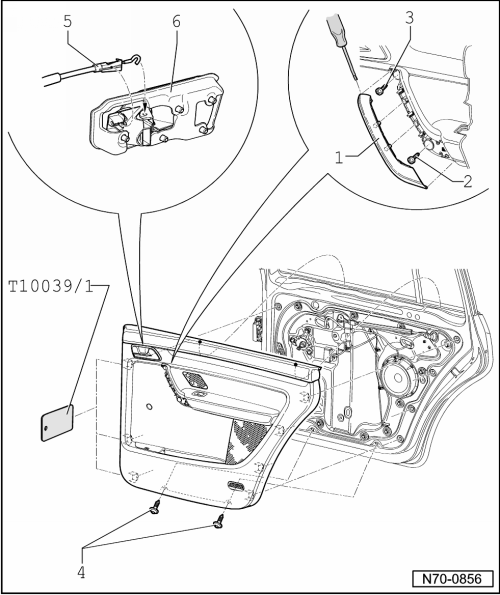 5
6
3
1
2
T10039/1
4
N70-0856