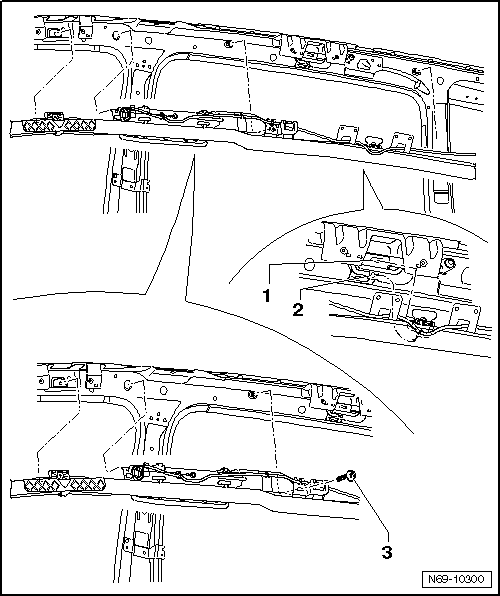 1
2
3
N69-10300