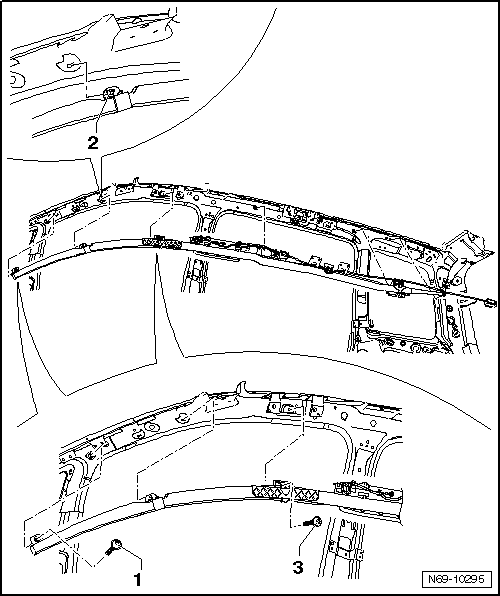 2

1

3

N69-10295