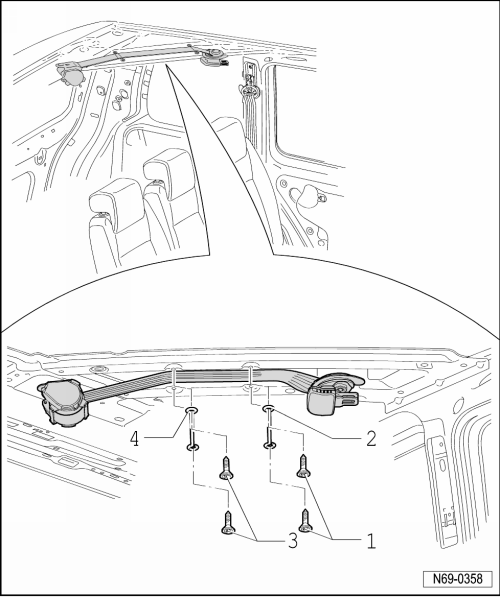 4
2
3
1
N69-0358