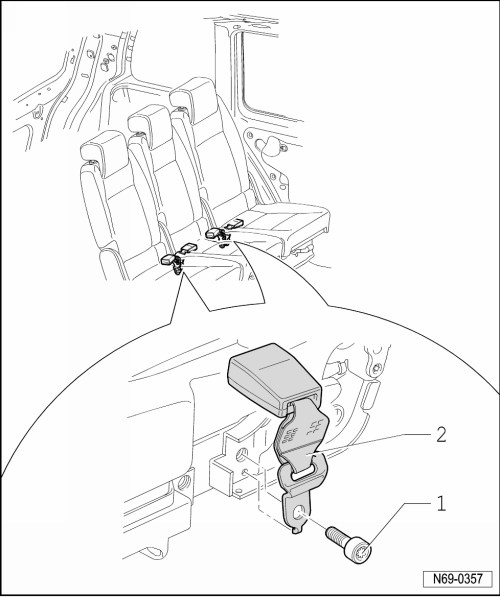 2

1

N69-0357