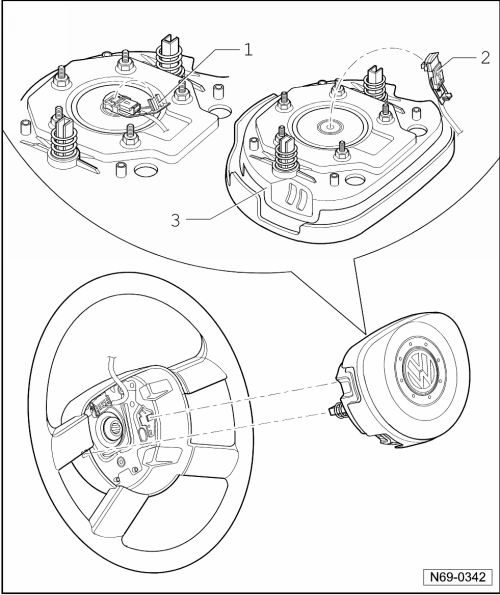 1
2
3
N69-0342