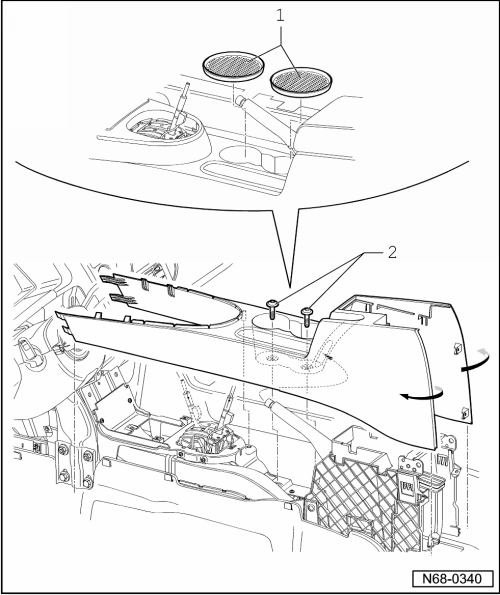 1

2

N68-0340