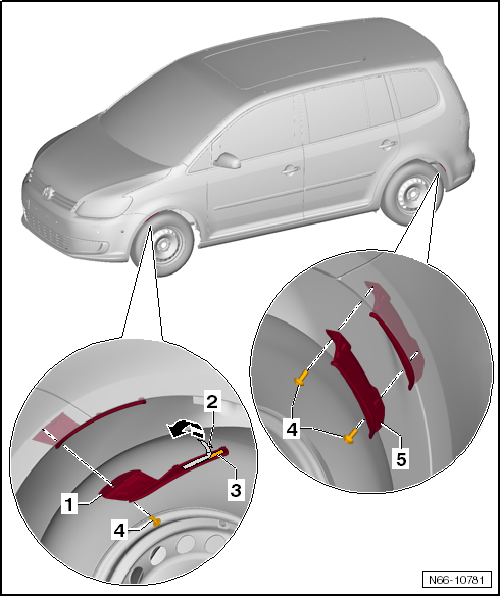 2
3
1
4
4
5
N66-10781