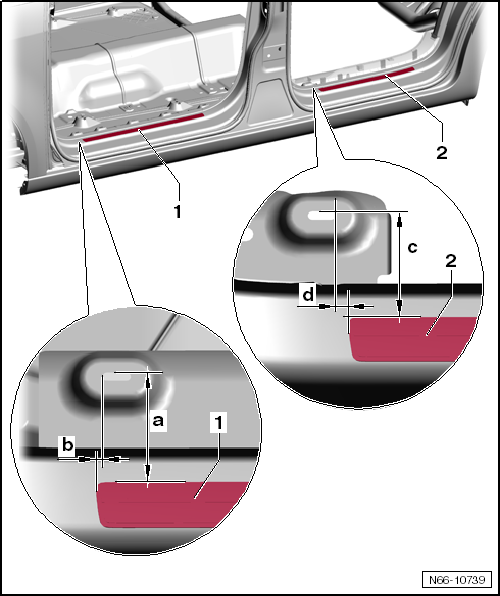 2
1
c
2
d
a
1
b
N66-10739