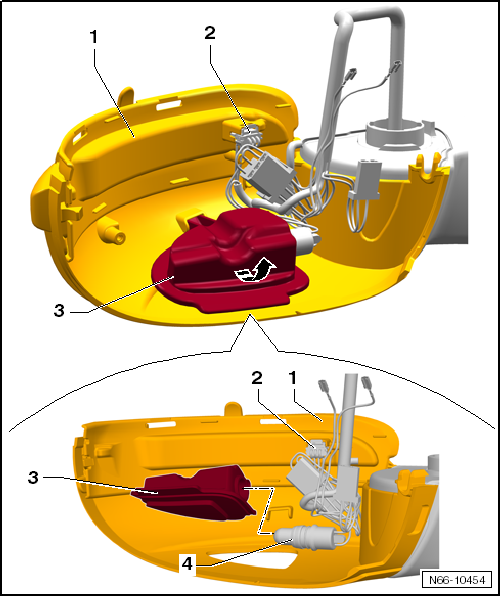 1
2
3
2
1
3
4
N66-10454