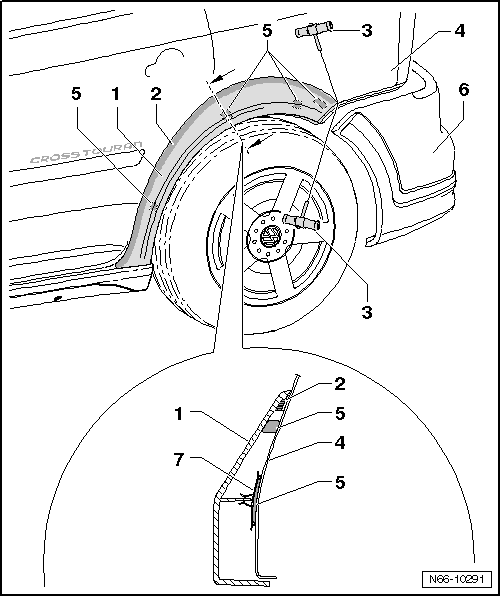 5
3
4
5
1
2
6
CROSSTOURAN
3
2
1
5
4
7
5
N66-10291