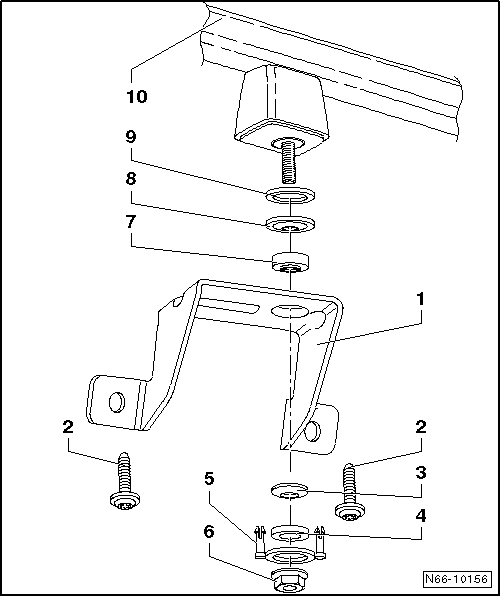 10
9
8
7
1
2
2
3
5
4
6
N66-10156