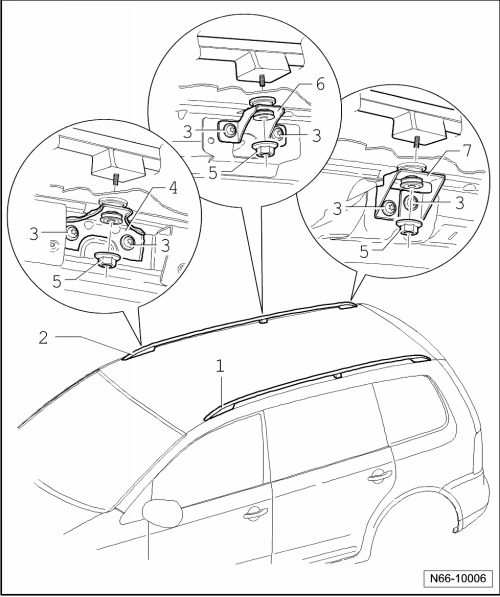 6
3
3
5
7
3
3
5
4
3
3
5
2
1
N66-10006