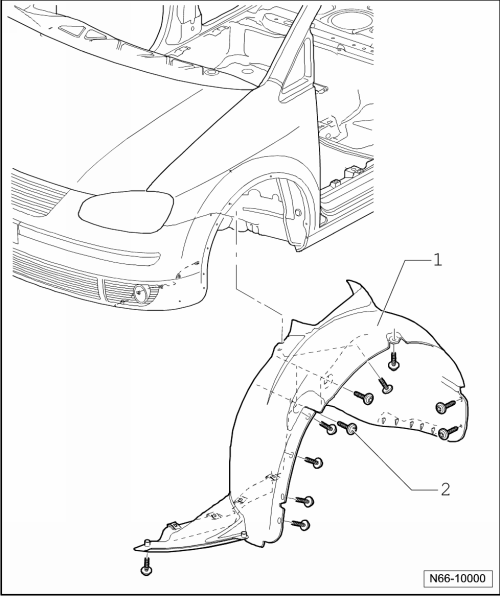 1

2

N66-10000