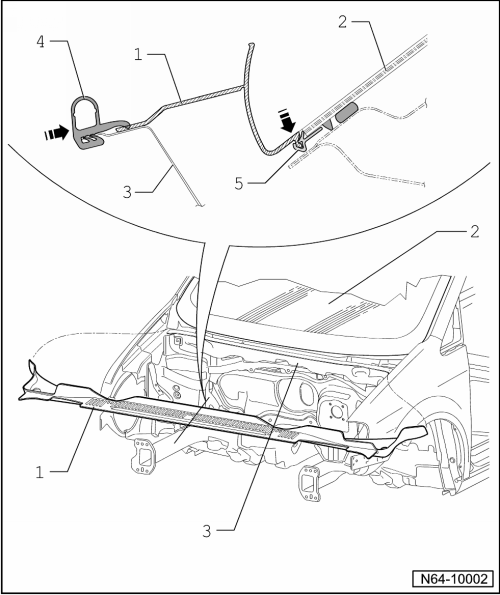 4
1
2
3
5
2
1
3
N64-10002