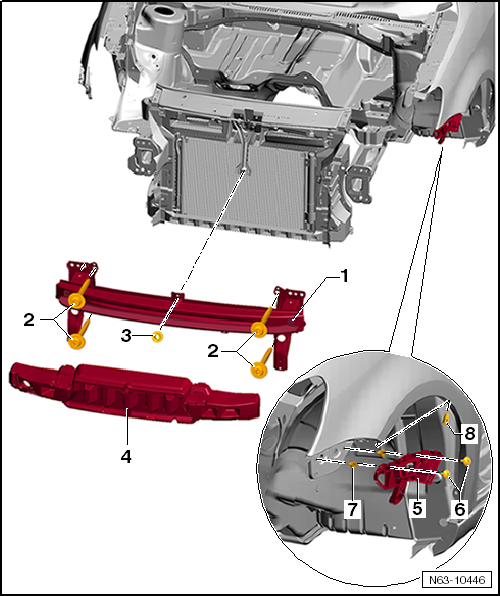 1
2
3
2
4
8
7
5
6
N63-10446