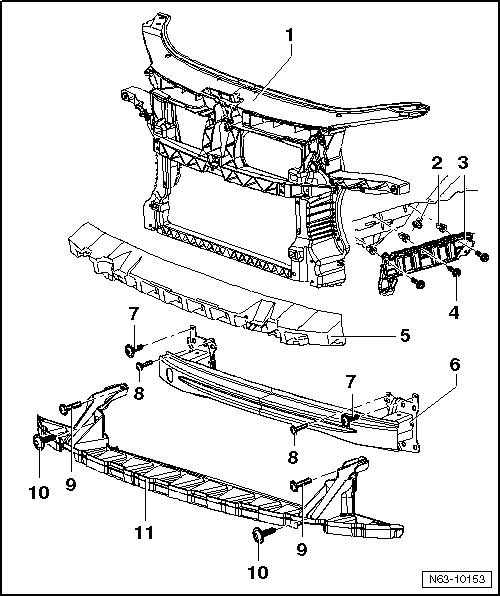 1
2
3
4
5
7
8
6
7
8
9
10
11
9
10
N63-10153