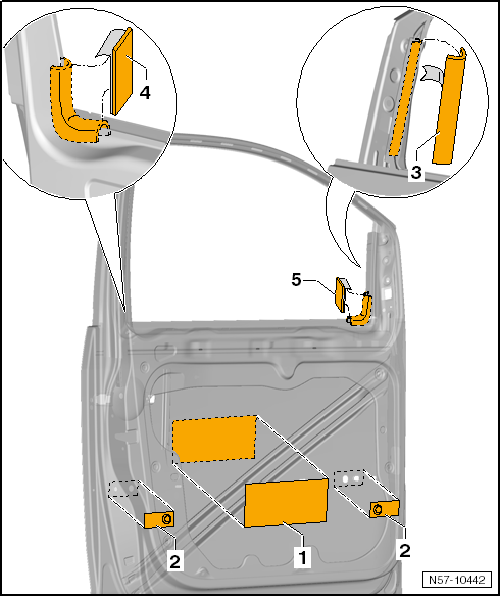 4

3

5

2

1

2

N57-10442