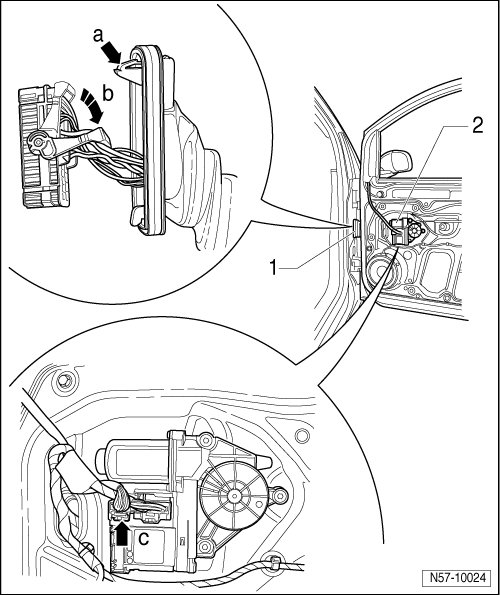 a
b
2
1
c
N57-10024