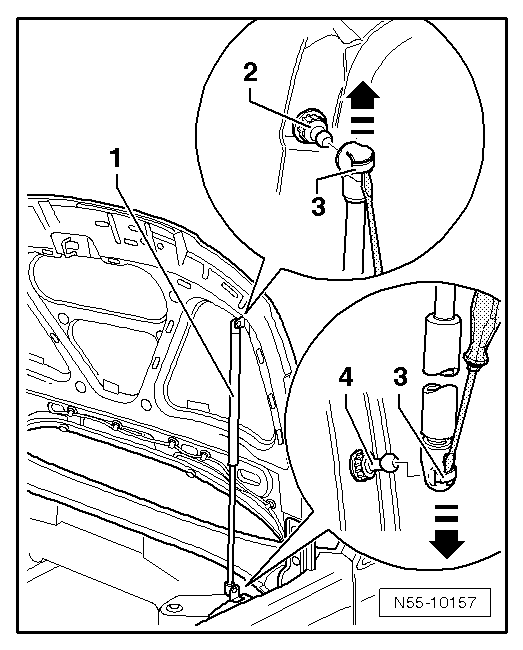 2
1
3
4
3
N55-10157