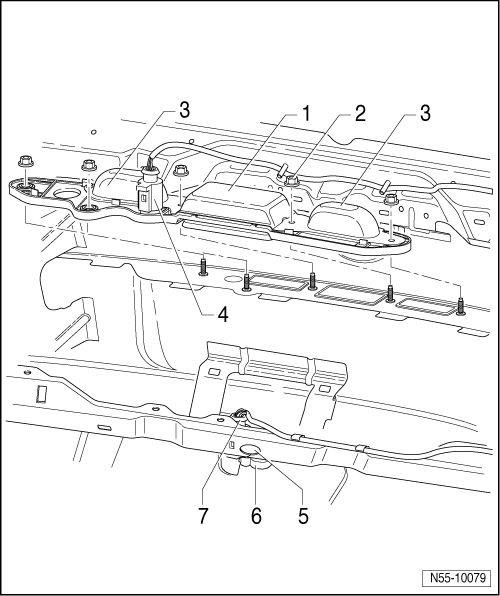 3
1
2
3
4
7
6
5
N55-10079