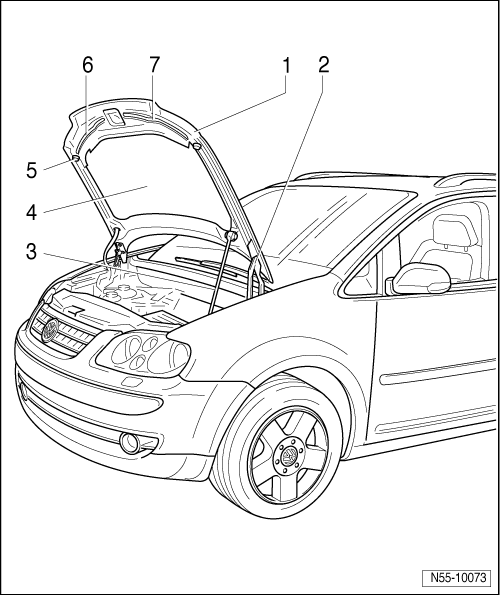 6
7
1
2
5
4
3
N55-10073