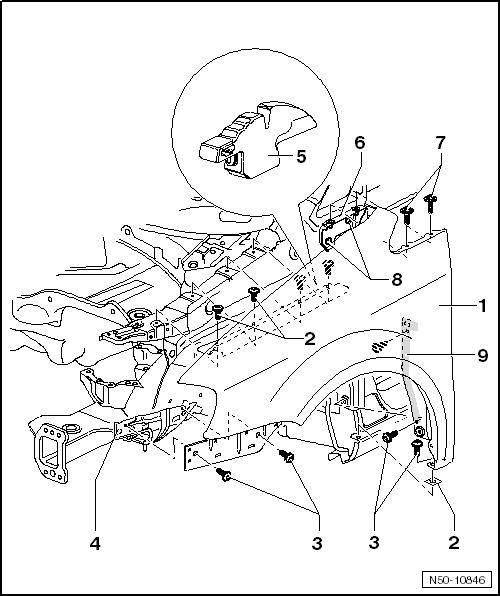 5
6
7
8
1
2
9
4
3
3
2
N50-10846