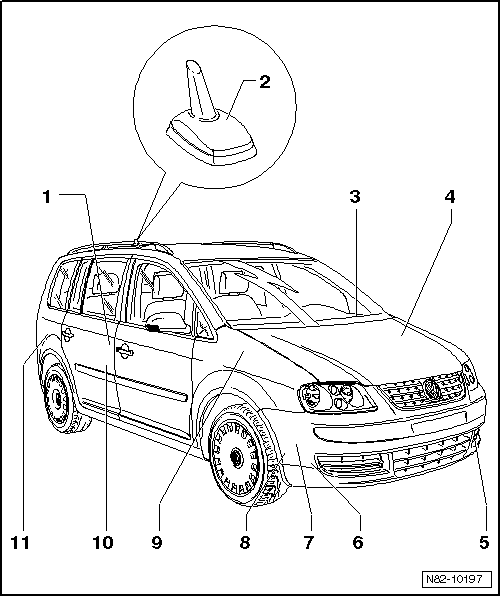 2
1
3
4
11
10
9
8
7
6
5
N82-10197