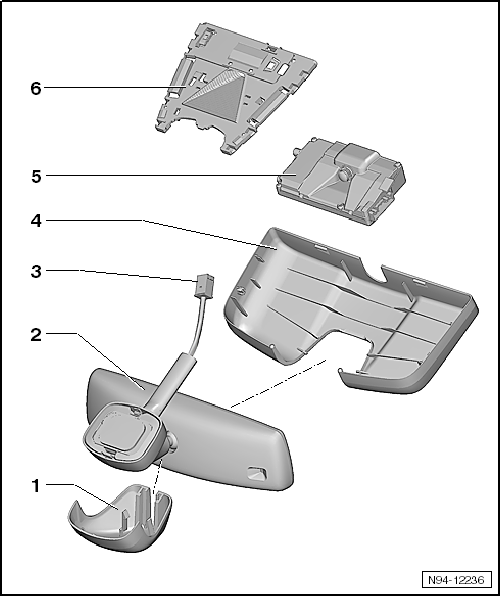 6
5
4
3
2
1
N94-12236