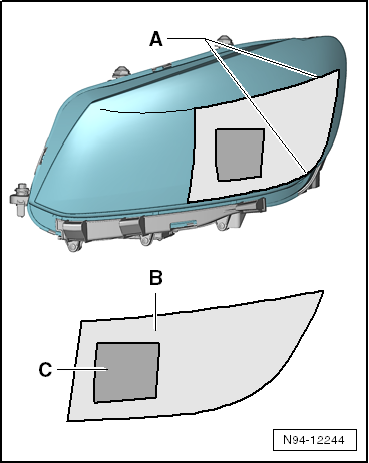 A

B

C

N94-12244