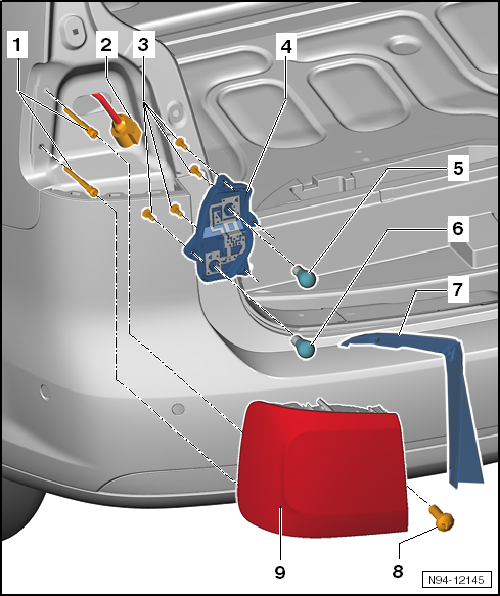 1
2
3
4
5
6
7
9
8
N94-12145